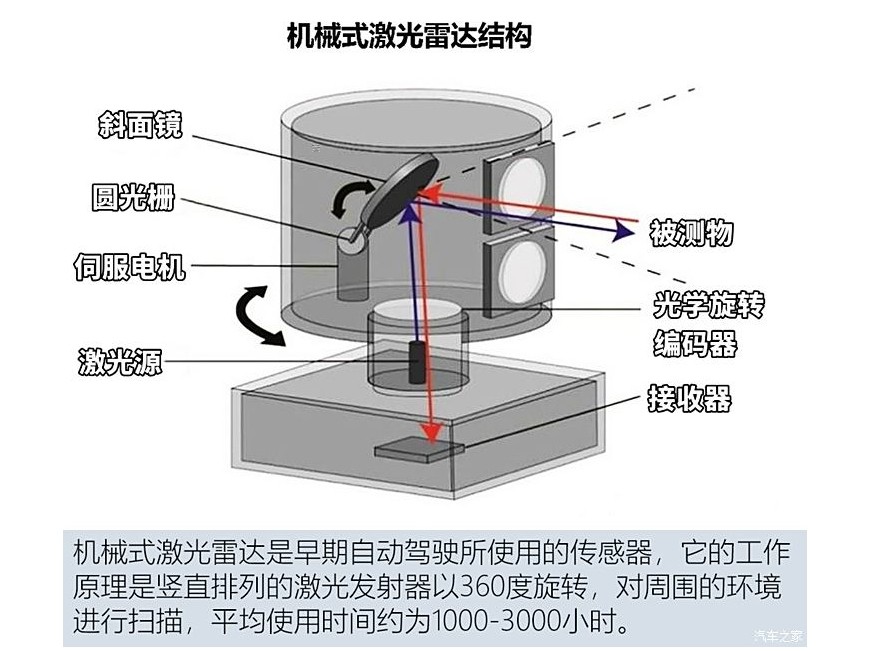 机械式激光雷达结构

斜面镜

圆光栅

伺服电机

激光源

被测物

光学旋转编码器

接收器

机械式激光雷达是早期自动驾驶所使用的传感器，它的工作原理是竖直排列的激光发射器以360度旋转，对周围的环境进行扫描，平均使用时间约为1000-3000小时。

汽车之家