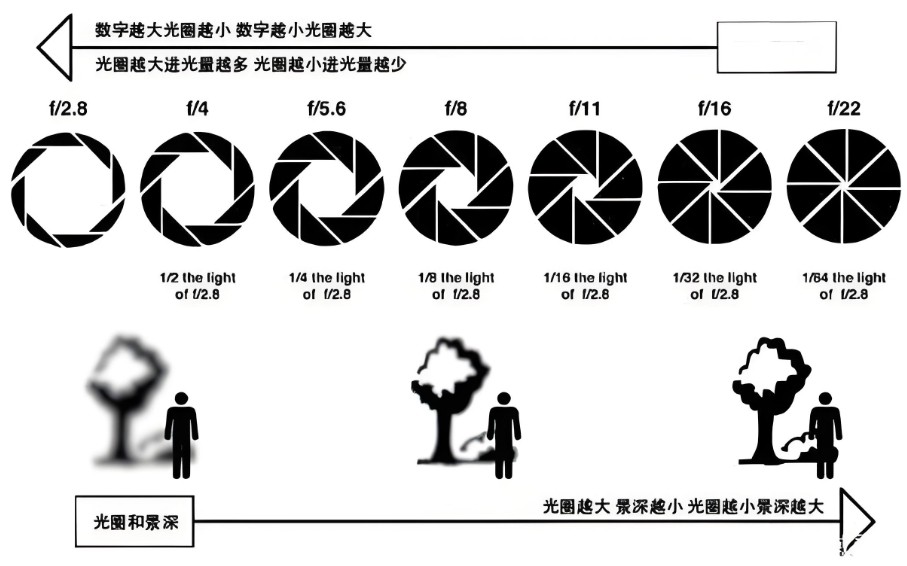 数字越大光圈越小 数字越小光圈越大

光圈越大进光量越多 光圈越小进光量越少

f/2.8 f/4 f/5.6 f/8 f/11 f/16 f/22

1/2 the light of f/2.8

1/4 the light of f/2.8

1/8 the light of f/2.8

1/16 the light of f/2.8

1/32 the light of f/2.8

1/64 the light of f/2.8

光圈和景深

光圈越大 景深越小 光圈越小景深越大